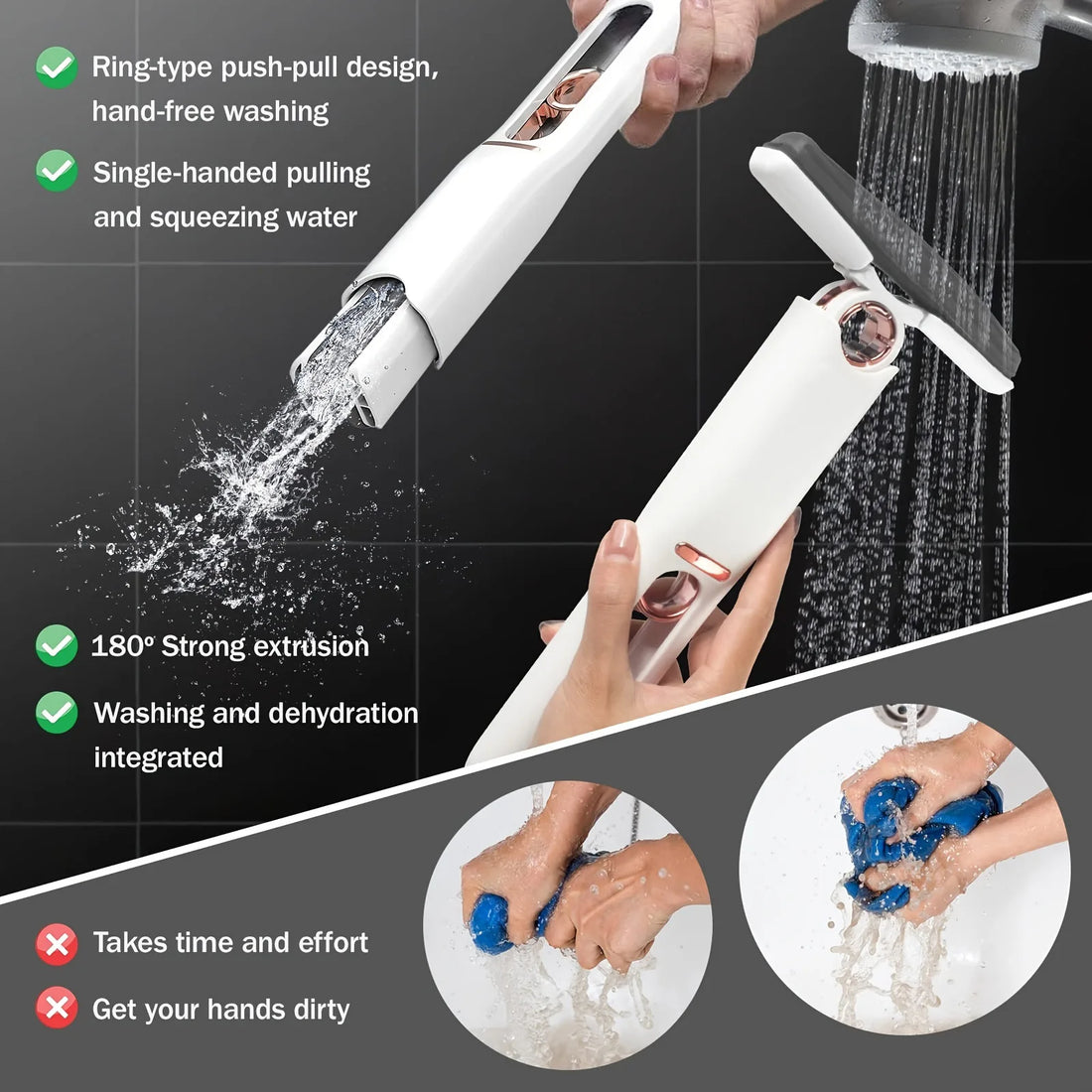 Ring-type push-pull design, hand-free washing

Single-handed pulling and squeezing water

180º Strong extrusion

Washing and dehydration integrated

Takes time and effort

Get your hands dirty